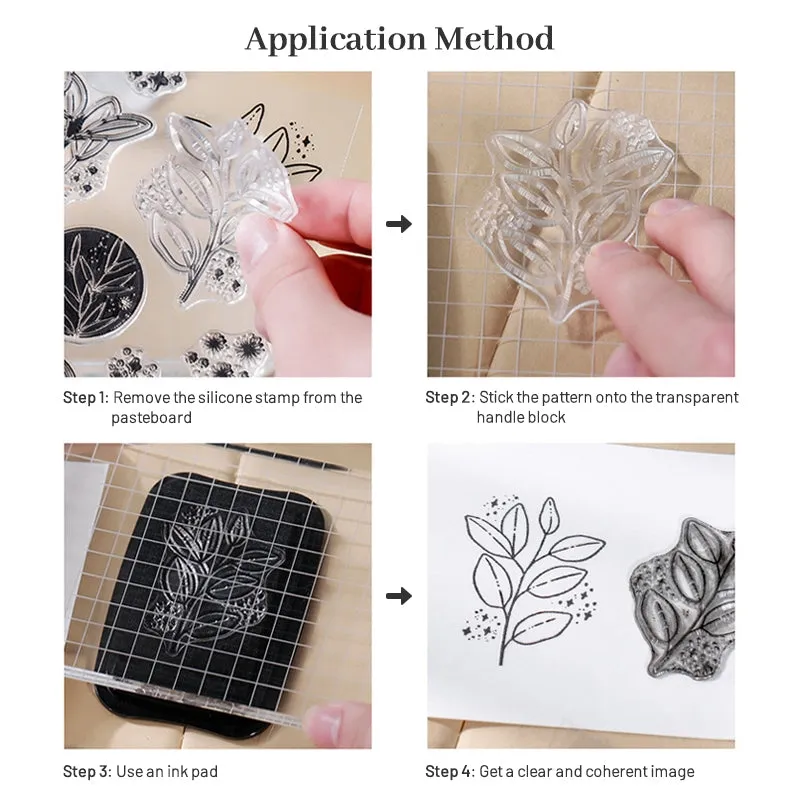 Application Method

Step 1: Remove the silicone stamp from the pasteboard

Step 2: Stick the pattern onto the transparent handle block

Step 3: Use an ink pad

Step 4: Get a clear and coherent image